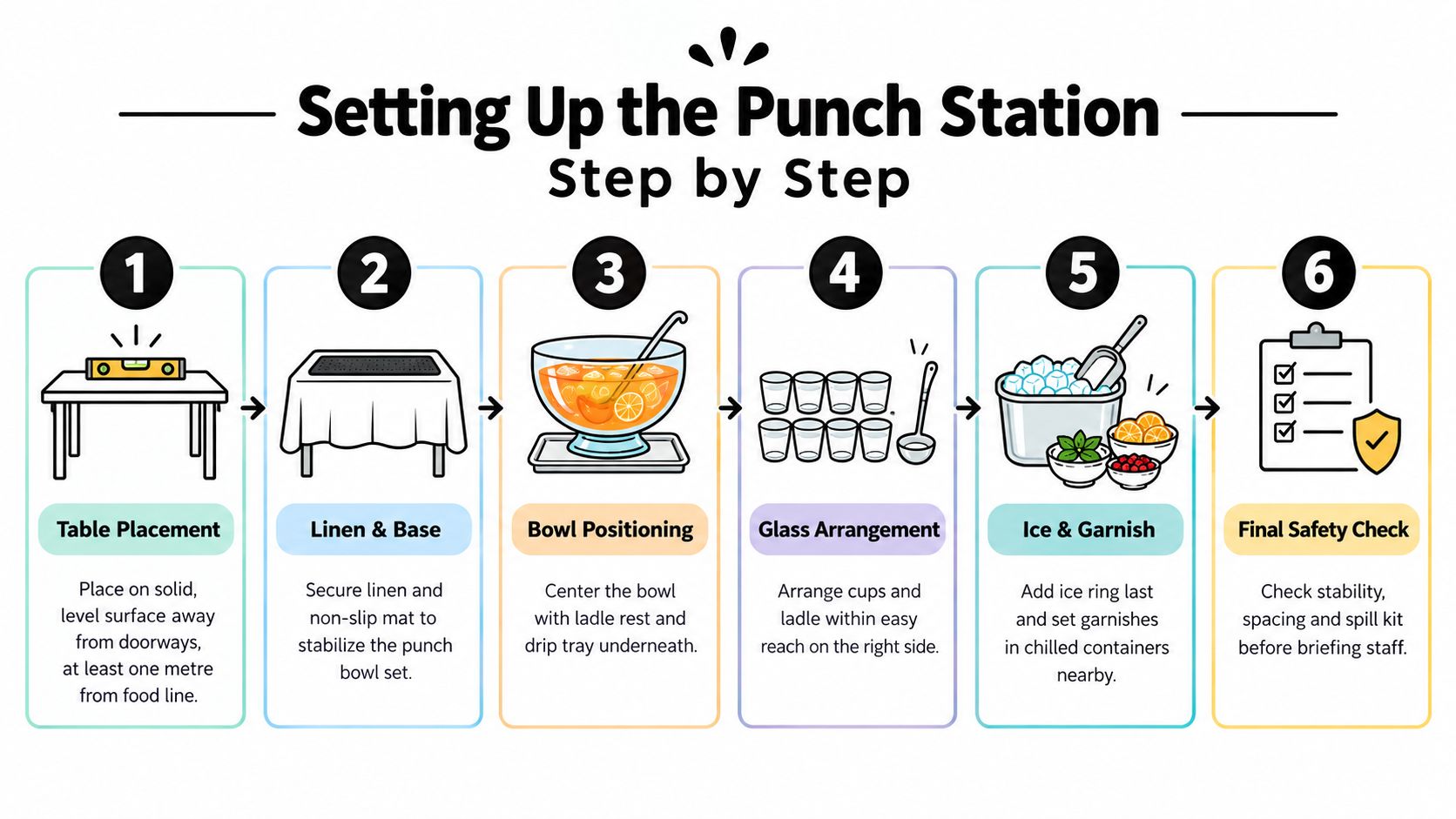 Setting Up the Punch Station
Step by Step

1
Table Placement
Place on solid, level surface away from doorways, at least one metre from food line.

2
Linen & Base
Secure linen and non-slip mat to stabilize the punch bowl set.

3
Bowl Positioning
Center the bowl with ladle rest and drip tray underneath.

4
Glass Arrangement
Arrange cups and ladle within easy reach on the right side.

5
Ice & Garnish
Add ice ring last and set garnishes in chilled containers nearby.

6
Final Safety Check
Check stability, spacing and spill kit before briefing staff.