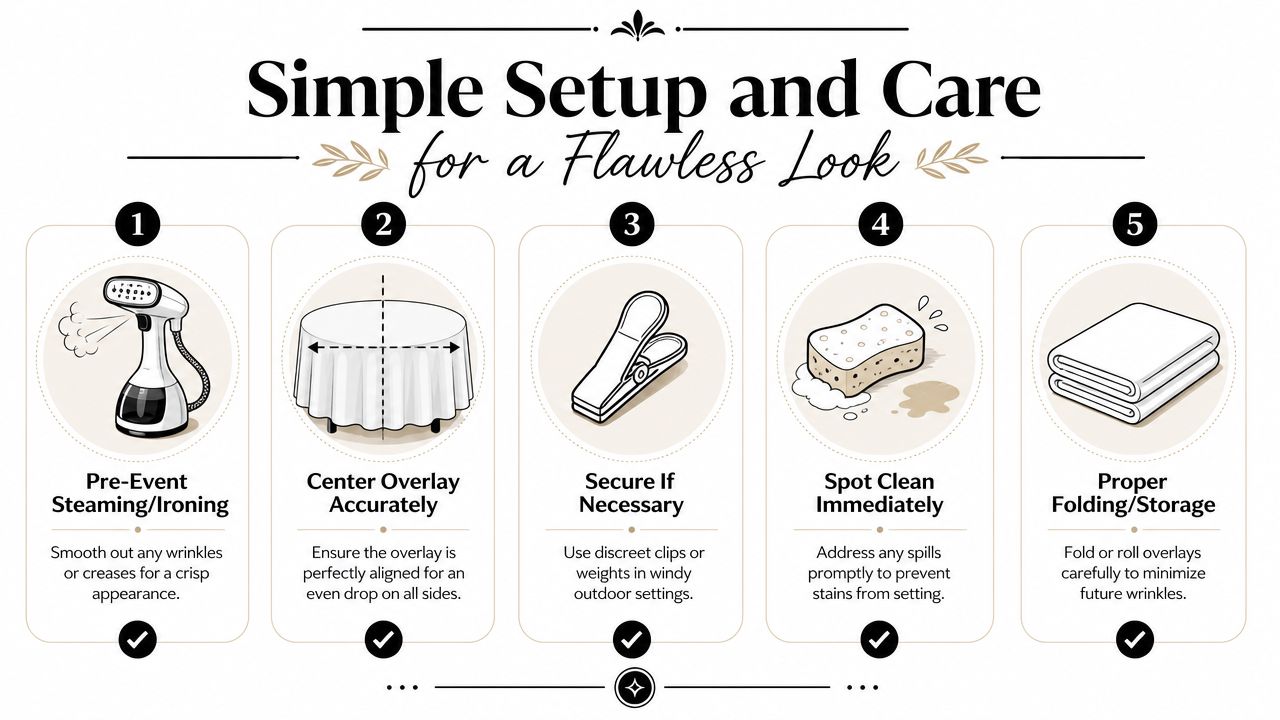 Simple Setup and Care
for a Flawless Look

1
Pre-Event Steaming/Ironing
Smooth out any wrinkles or creases for a crisp appearance.

2
Center Overlay Accurately
Ensure the overlay is perfectly aligned for an even drop on all sides.

3
Secure If Necessary
Use discreet clips or weights in windy outdoor settings.

4
Spot Clean Immediately
Address any spills promptly to prevent stains from setting.

5
Proper Folding/Storage
Fold or roll overlays carefully to minimize future wrinkles.