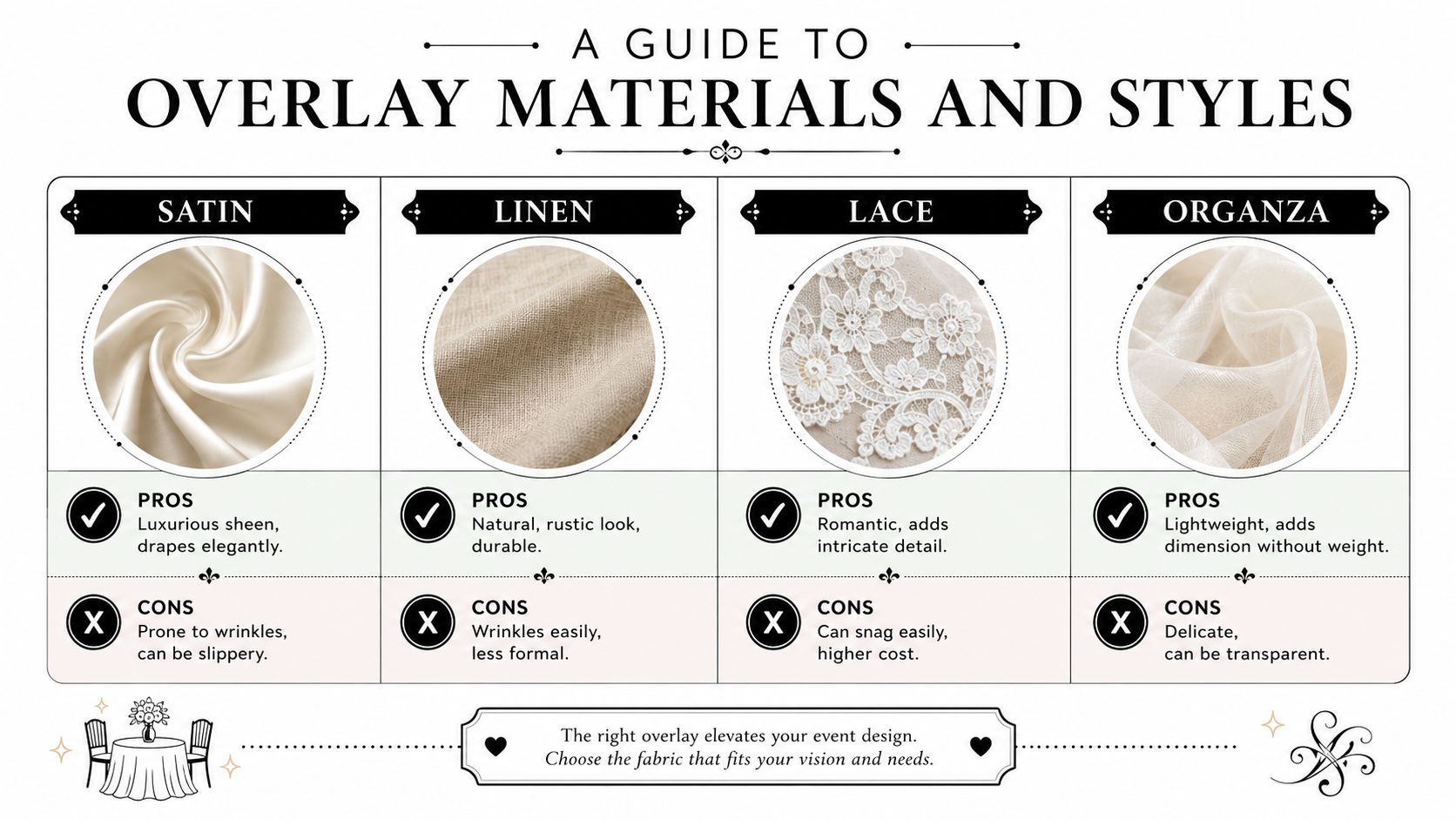 A GUIDE TO
OVERLAY MATERIALS AND STYLES

SATIN

PROS
Luxurious sheen, drapes elegantly.

CONS
Prone to wrinkles, can be slippery.

LINEN

PROS
Natural, rustic look, durable.

CONS
Wrinkles easily, less formal.

LACE

PROS
Romantic, adds intricate detail.

CONS
Can snag easily, higher cost.

ORGANZA

PROS
Lightweight, adds dimension without weight.

CONS
Delicate, can be transparent.

The right overlay elevates your event design.
Choose the fabric that fits your vision and needs.